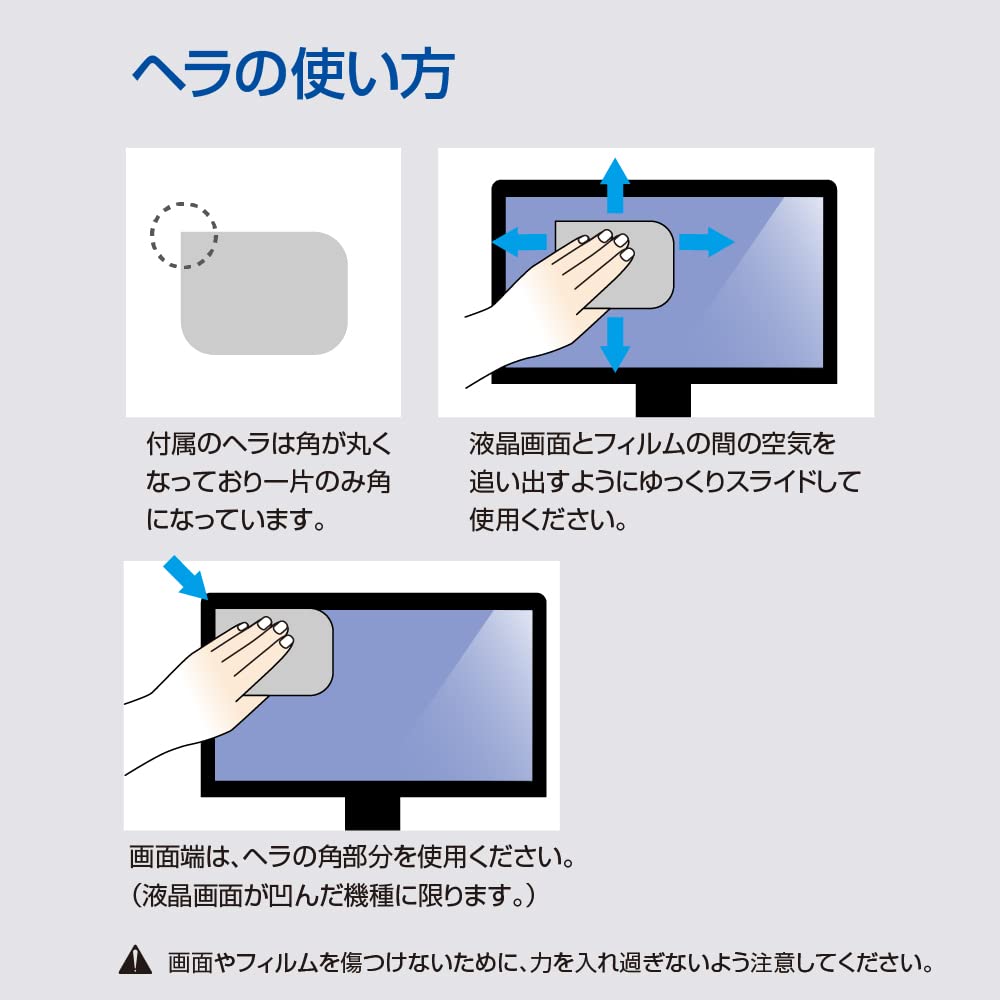 ヘラの使い方

付属のヘラは角が丸くなっており一片のみ角になっています。

液晶画面とフィルムの間の空気を追い出すようにゆっくりスライドして使用ください。

画面端は、ヘラの角部分を使用ください。
（液晶画面が凹んだ機種に限ります。）

画面やフィルムを傷つけないために、力を入れ過ぎないよう注意してください。